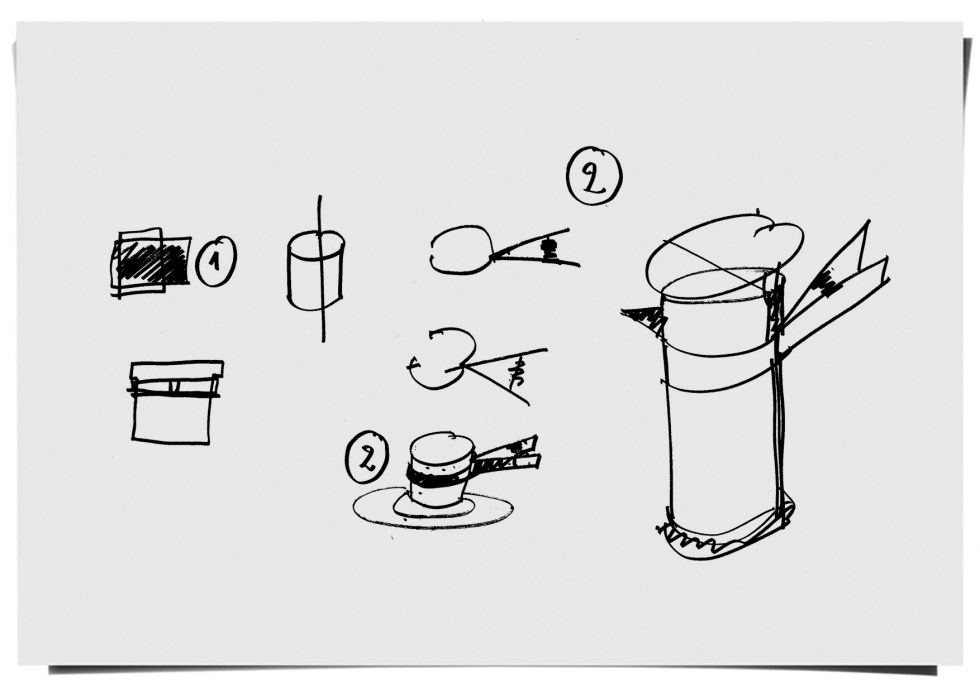 1

2

2